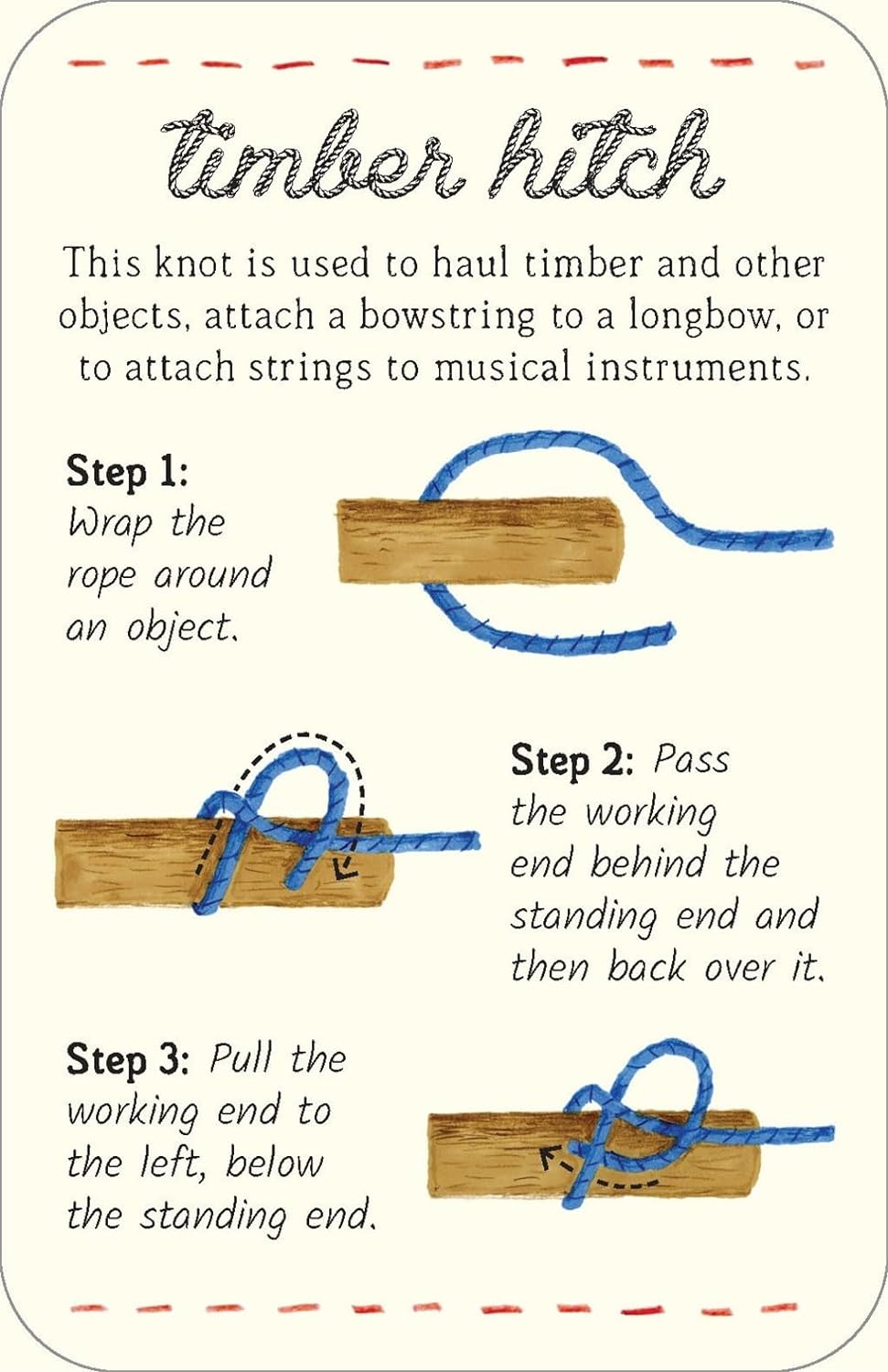 timber hitch

This knot is used to haul timber and other objects, attach a bowstring to a longbow, or to attach strings to musical instruments.

Step 1: Wrap the rope around an object.

Step 2: Pass the working end behind the standing end and then back over it.

Step 3: Pull the working end to the left, below the standing end.